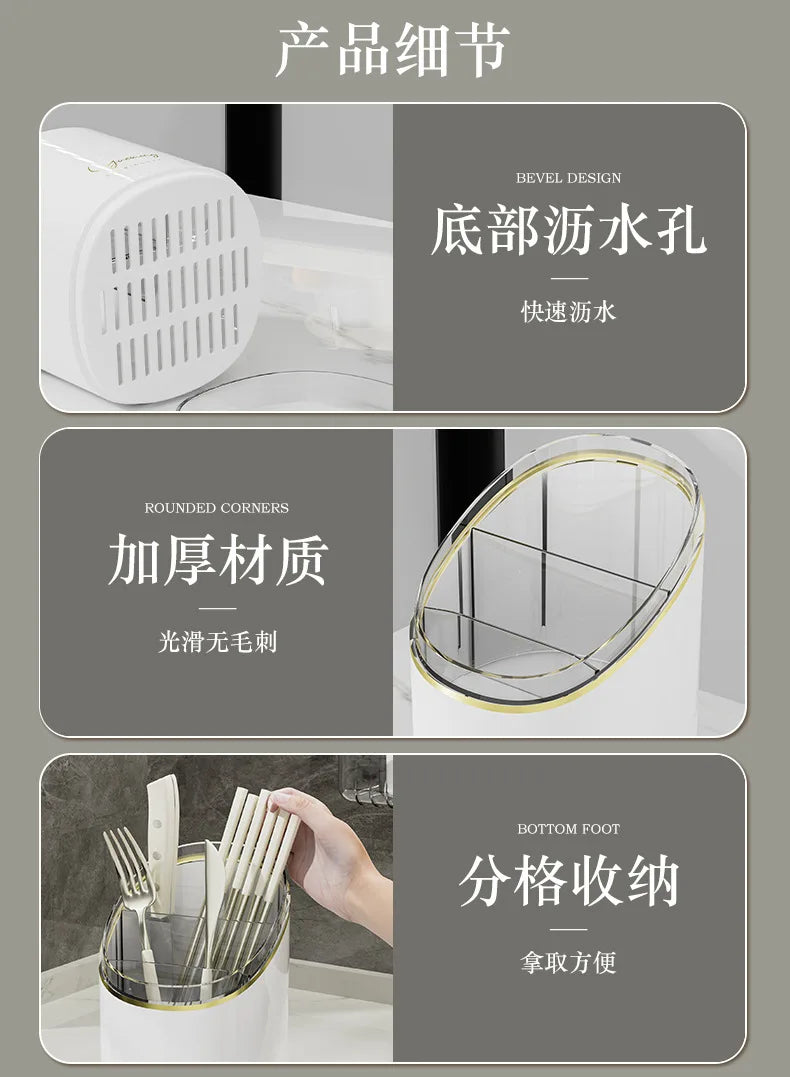 产品细节

BEVEL DESIGN

底部沥水孔

快速沥水

ROUNDED CORNERS

加厚材质

光滑无毛刺

BOTTOM FOOT

分格收纳

拿取方便